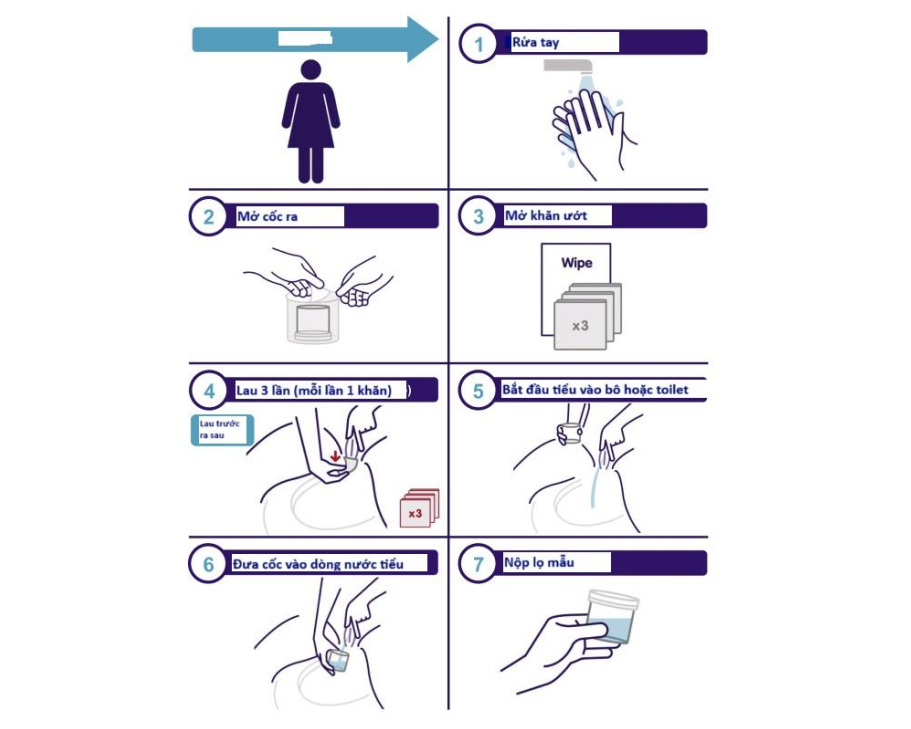 1 Rửa tay

2 Mở cốc ra

3 Mở khăn ướt

Wipe

x3

4 Lau 3 lần (mỗi lần 1 khăn)

Lau trước ra sau

x3

5 Bắt đầu tiểu vào bô hoặc toilet

6 Đưa cốc vào dòng nước tiểu

7 Nộp lọ mẫu